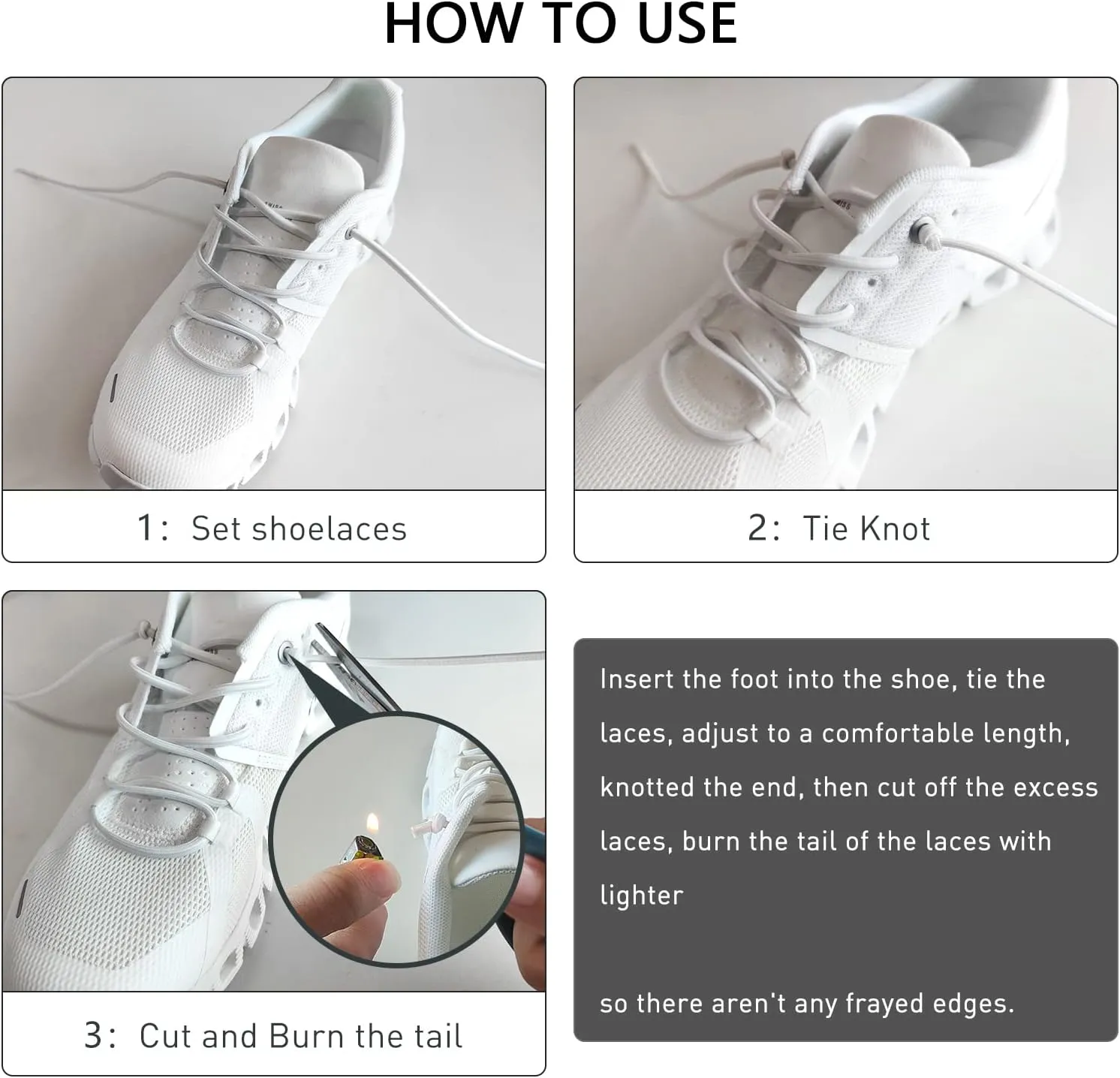 HOW TO USE

1: Set shoelaces

2: Tie Knot

3: Cut and Burn the tail

Insert the foot into the shoe, tie the laces, adjust to a comfortable length, knotted the end, then cut off the excess laces, burn the tail of the laces with lighter

so there aren't any frayed edges.